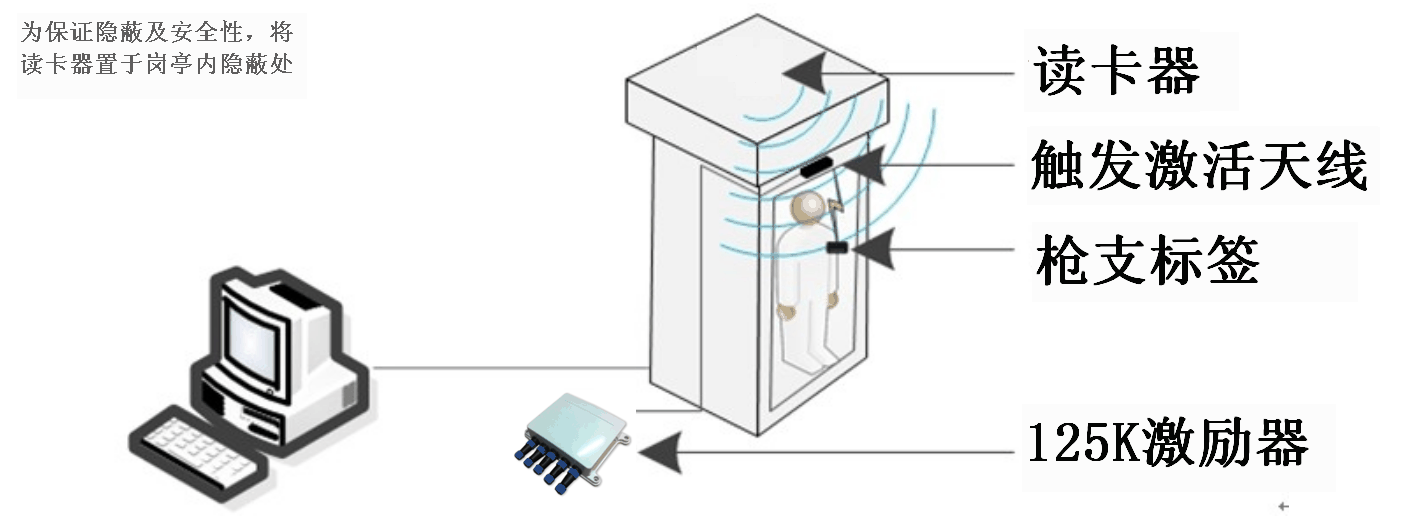 为保证隐蔽及安全性，将读卡器置于岗亭内隐蔽处

读卡器

触发激活天线

枪支标签

125K激励器